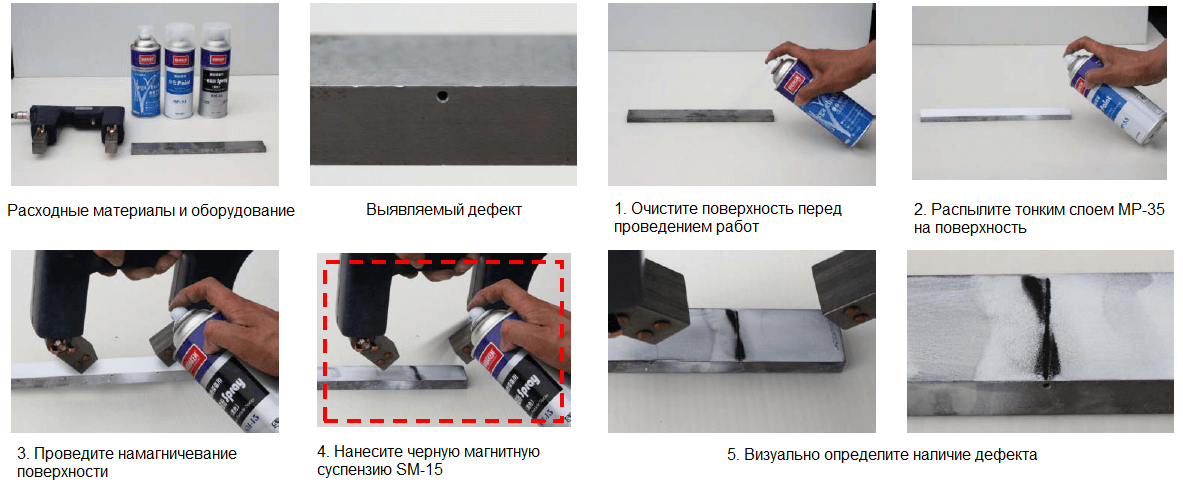 Расходные материалы и оборудование

Выявляемый дефект

1. Очистите поверхность перед проведением работ

2. Распылите тонким слоем MP-35 на поверхность

3. Проведите намагничевание поверхности

4. Нанесите черную магнитную суспензию SM-15

5. Визуально определите наличие дефекта